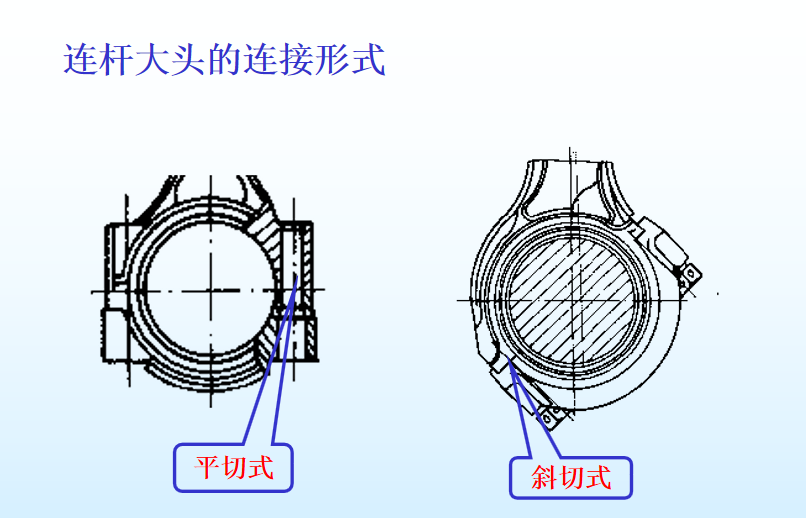 连杆大头的连接形式

平切式

斜切式