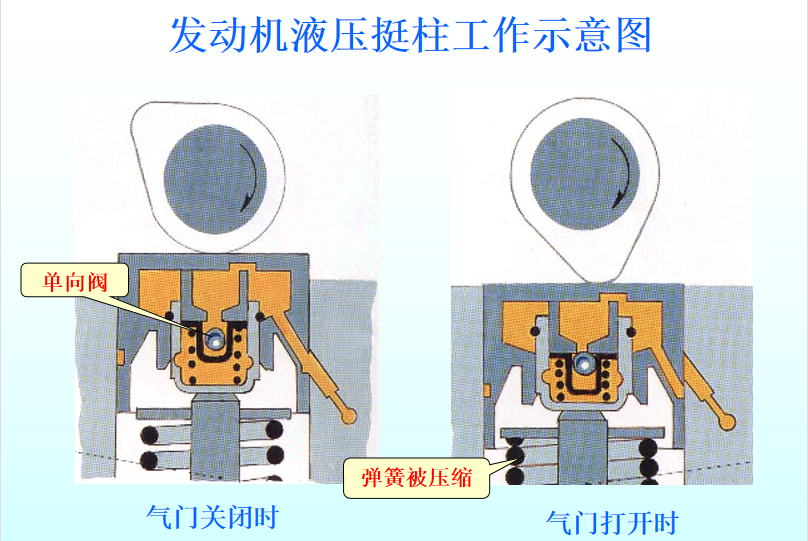 发动机液压挺柱工作示意图

单向阀

弹簧被压缩

气门关闭时

气门打开时